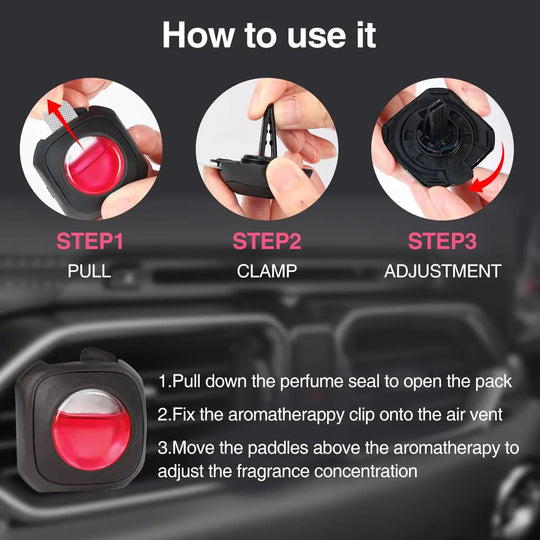 How to use it

STEP1
PULL

STEP2
CLAMP

STEP3
ADJUSTMENT

1.Pull down the perfume seal to open the pack

2.Fix the aromatherappy clip onto the air vent

3.Move the paddles above the aromatherapy to adjust the fragrance concentration