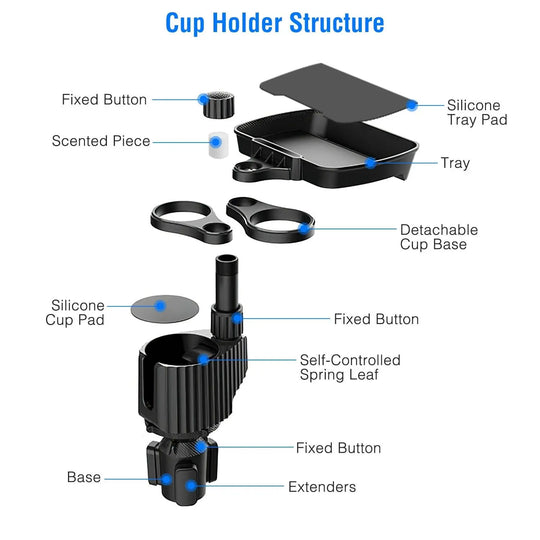 Cup Holder Structure

Fixed Button

Silicone Tray Pad

Scented Piece

Tray

Detachable Cup Base

Silicone Cup Pad

Fixed Button

Self-Controlled Spring Leaf

Fixed Button

Base

Extenders