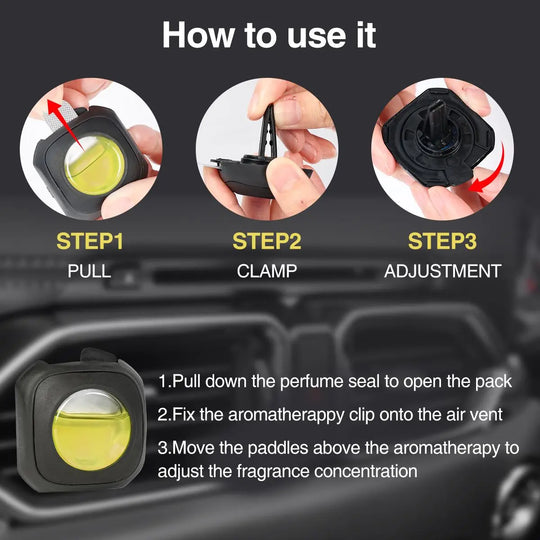 How to use it

STEP1
PULL

STEP2
CLAMP

STEP3
ADJUSTMENT

1.Pull down the perfume seal to open the pack

2.Fix the aromatherappy clip onto the air vent

3.Move the paddles above the aromatherapy to adjust the fragrance concentration