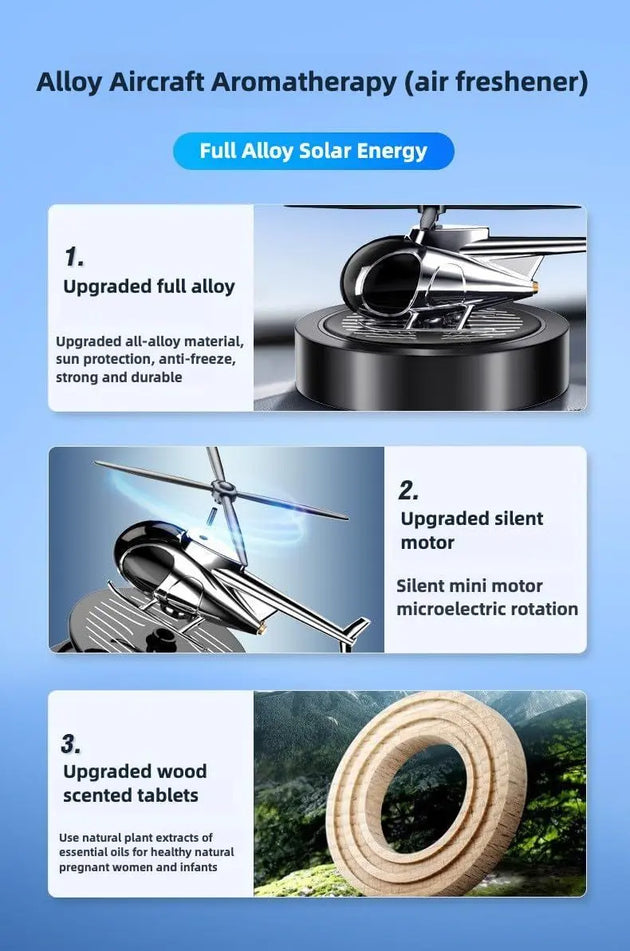 Alloy Aircraft Aromatherapy (air freshener)

Full Alloy Solar Energy

1.
Upgraded full alloy

Upgraded all-alloy material, sun protection, anti-freeze, strong and durable

2.
Upgraded silent motor

Silent mini motor microelectric rotation

3.
Upgraded wood scented tablets

Use natural plant extracts of essential oils for healthy natural pregnant women and infants