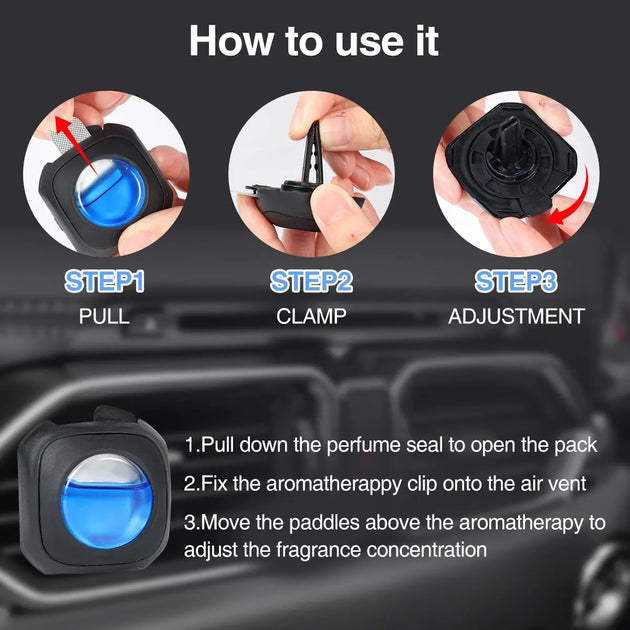 How to use it

STEP1
PULL

STEP2
CLAMP

STEP3
ADJUSTMENT

1.Pull down the perfume seal to open the pack

2.Fix the aromatherappy clip onto the air vent

3.Move the paddles above the aromatherapy to adjust the fragrance concentration