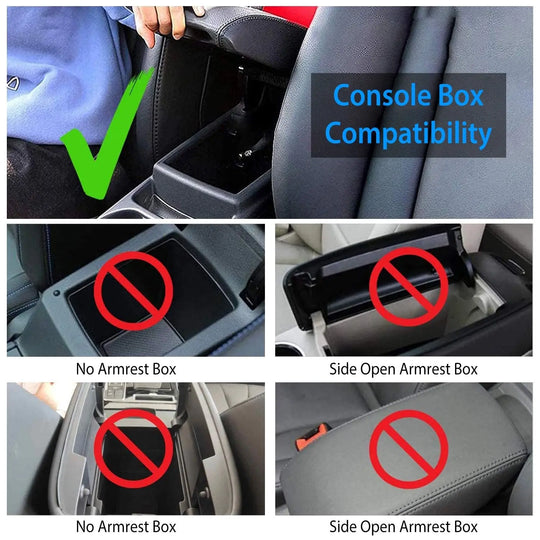 Console Box Compatibility

No Armrest Box

Side Open Armrest Box

No Armrest Box

Side Open Armrest Box