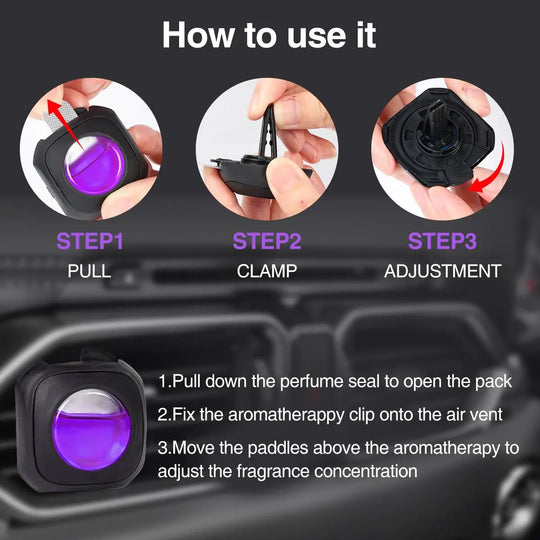 How to use it

STEP1
PULL

STEP2
CLAMP

STEP3
ADJUSTMENT

1.Pull down the perfume seal to open the pack

2.Fix the aromatherappy clip onto the air vent

3.Move the paddles above the aromatherapy to adjust the fragrance concentration